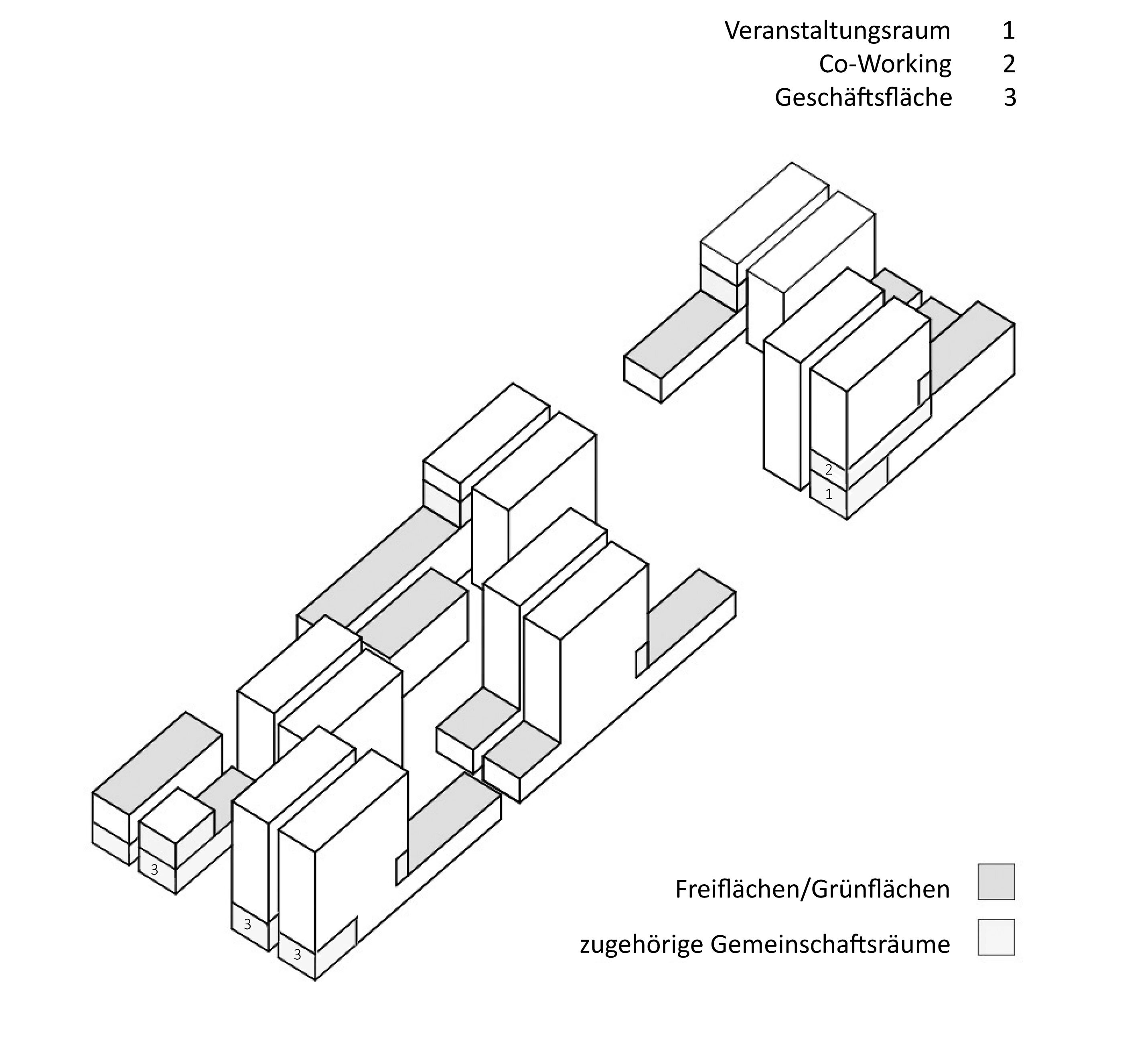 Veranstaltungsraum 1
Co-Working 2
Geschäftsfläche 3

2
1

3
3
3

Freiflächen/Grünflächen

zugehörige Gemeinschaftsräume